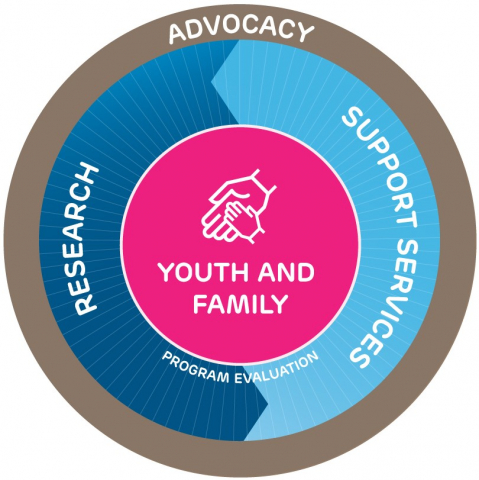 ADVOCACY

RESEARCH

SUPPORT SERVICES

YOUTH AND FAMILY

PROGRAM EVALUATION